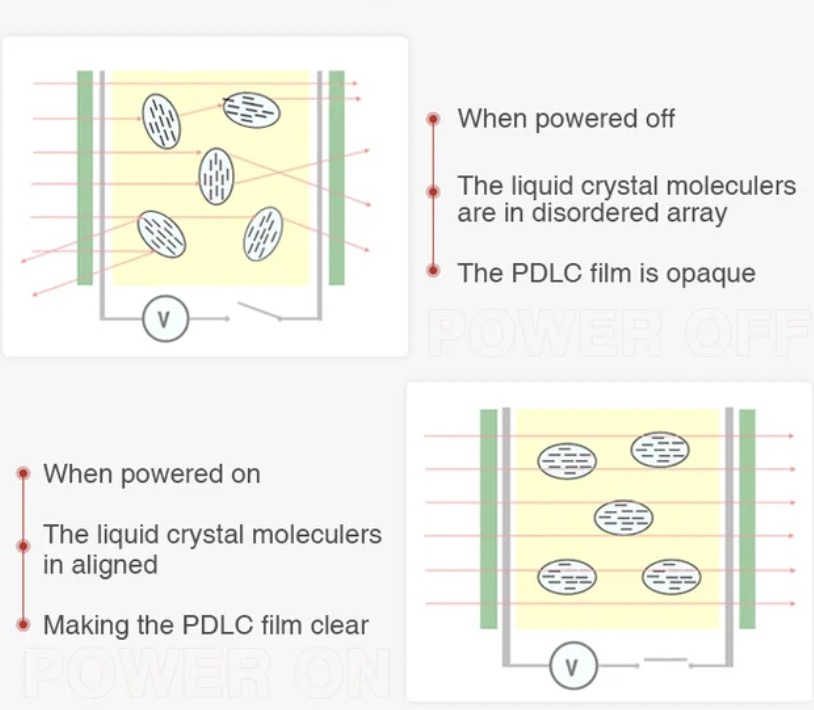 V

When powered off

The liquid crystal moleculers are in disordered array

The PDLC film is opaque

POWER OFF

When powered on

The liquid crystal moleculers in aligned

Making the PDLC film clear

POWER ON

V